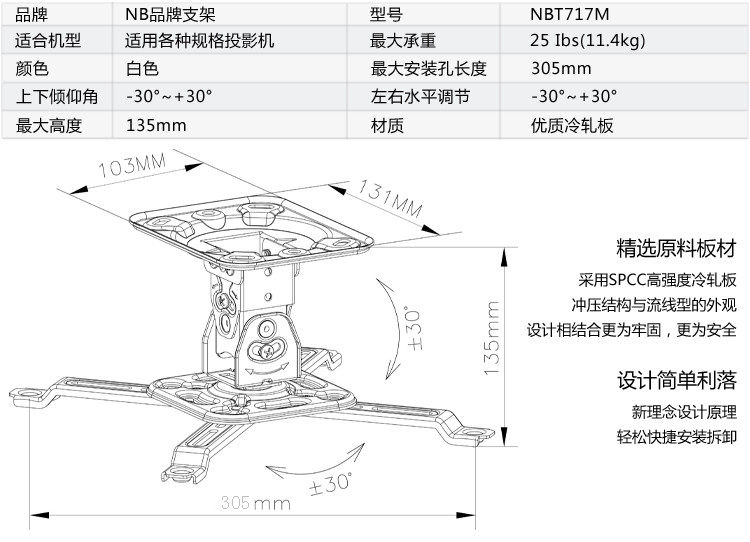 | 品牌 | NB品牌支架 | 型号 | NBT717M |
|---|---|---|---|
| 适合机型 | 适用各种规格投影机 | 最大承重 | 25 Ibs(11.4kg) |
| 颜色 | 白色 | 最大安装孔长度 | 305mm |
| 上下倾仰角 | -30°~+30° | 左右水平调节 | -30°~+30° |
| 最大高度 | 135mm | 材质 | 优质冷轧板 |

103MM
131MM
±30°
135mm
±30°
305mm

精选原料板材

采用SPCC高强度冷轧板
冲压结构与流线型的外观
设计相结合更为牢固，更为安全

设计简单利落

新理念设计原理
轻松快捷安装拆卸