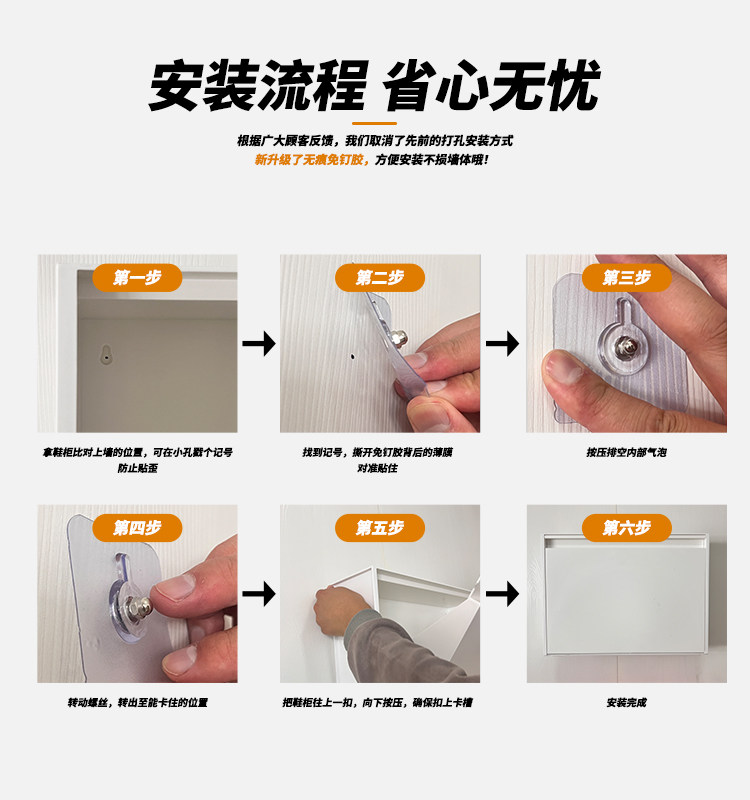 安装流程 省心无忧

根据广大顾客反馈，我们取消了先前的打孔安装方式
新升级了无痕免钉胶，方便安装不损墙体哦！

第一步

拿鞋柜比对上墙的位置，可在小孔戳个记号防止贴歪

第二步

找到记号，撕开免钉胶背后的薄膜对准贴住

第三步

按压排空内部气泡

第四步

转动螺丝，转出至能卡住的位置

第五步

把鞋柜往上一扣，向下按压，确保扣上卡槽

第六步

安装完成