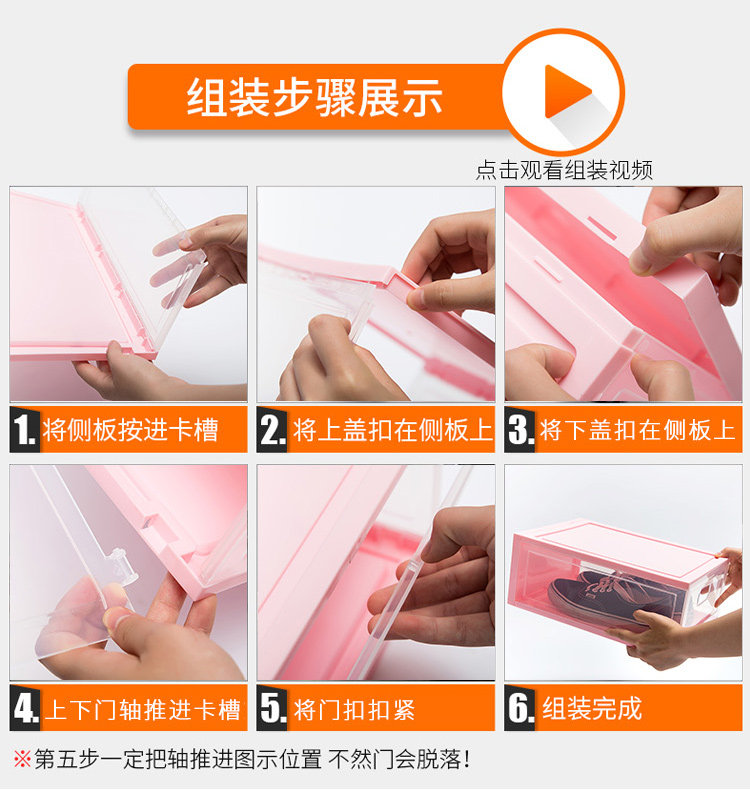 组装步骤展示

点击观看组装视频

1. 将侧板按进卡槽

2. 将上盖扣在侧板上

3. 将下盖扣在侧板上

4. 上下门轴推进卡槽

5. 将门扣扣紧

6. 组装完成

※第五步一定把轴推进图示位置 不然门会脱落!