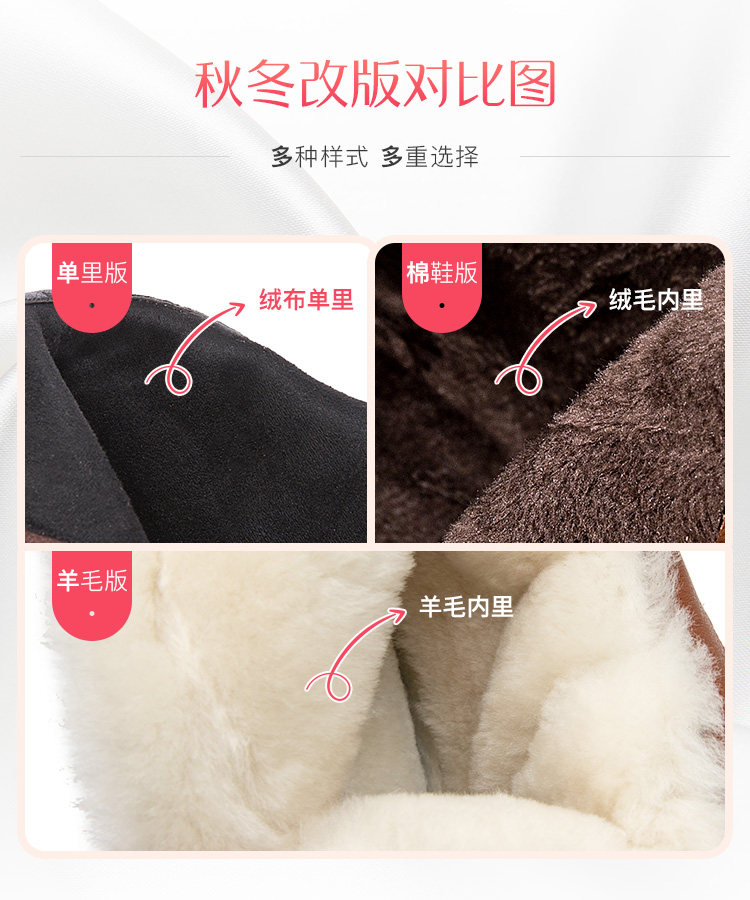 秋冬改版对比图

多种样式 多重选择

单里版

绒布单里

棉鞋版

绒毛内里

羊毛版

羊毛内里