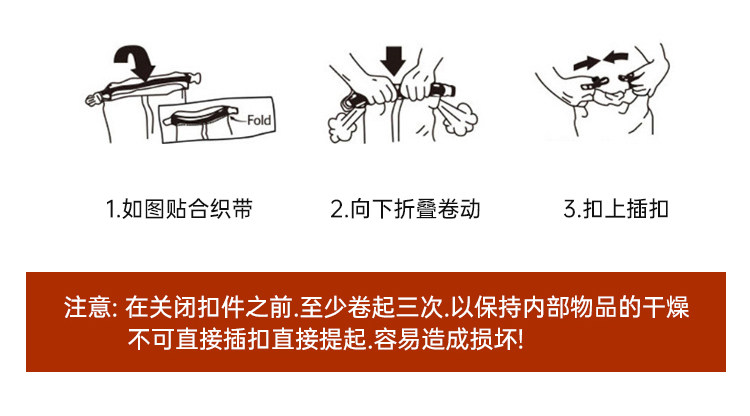 Fold

1.如图贴合织带

2.向下折叠卷动

3.扣上插扣

注意: 在关闭扣件之前.至少卷起三次.以保持内部物品的干燥
不可直接插扣直接提起.容易造成损坏!