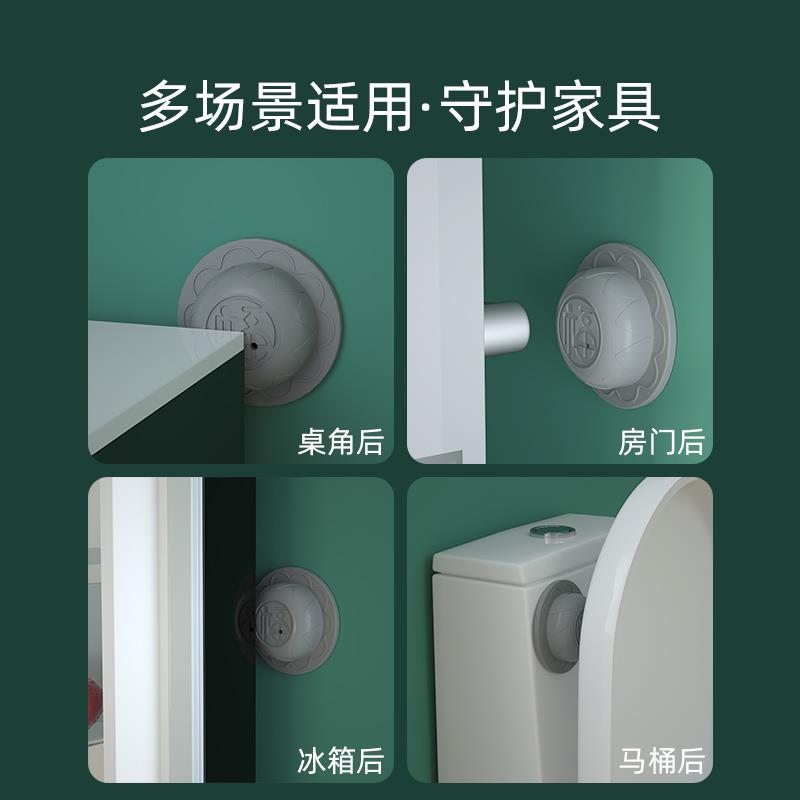 多场景适用·守护家具

桌角后

房门后

冰箱后

马桶后