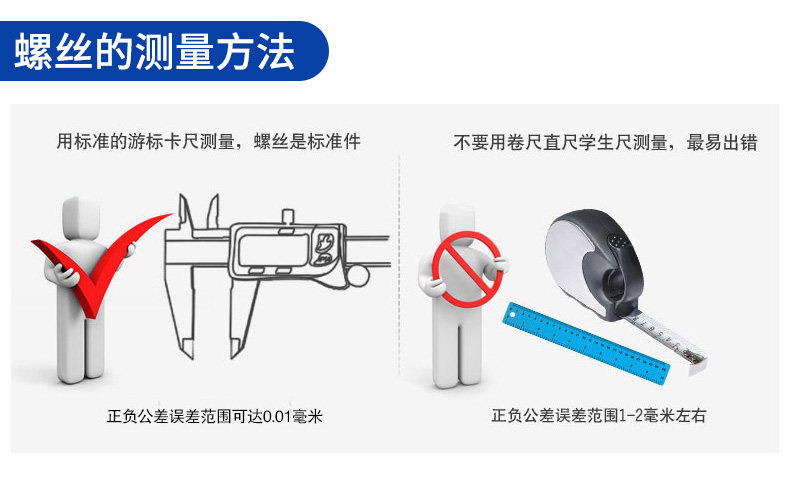 螺丝的测量方法

用标准的游标卡尺测量，螺丝是标准件

正负公差误差范围可达0.01毫米

不要用卷尺直尺学生尺测量，最易出错

正负公差误差范围1-2毫米左右