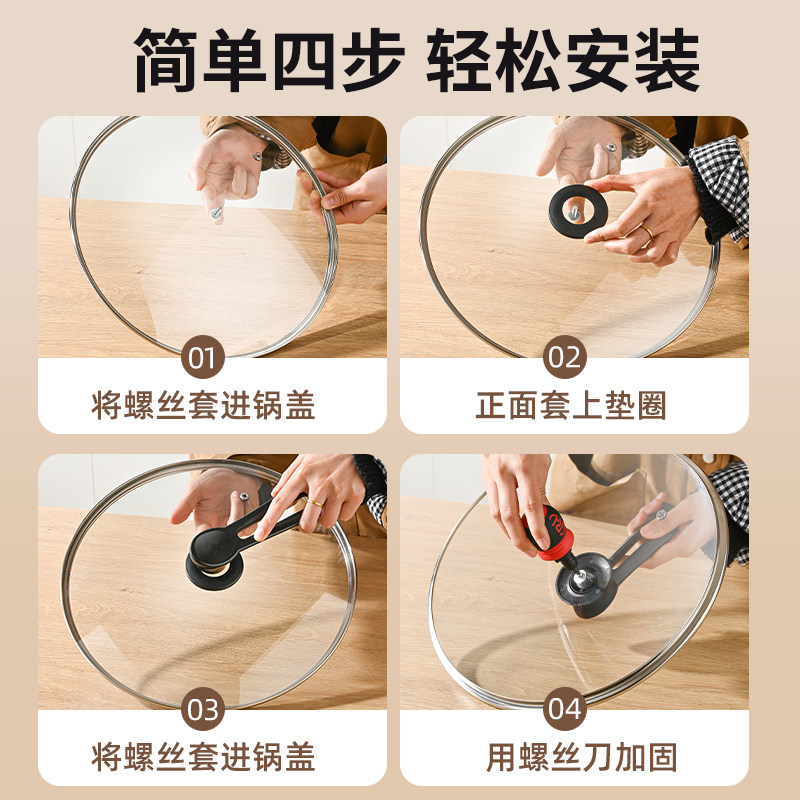 简单四步 轻松安装

01
将螺丝套进锅盖

02
正面套上垫圈

03
将螺丝套进锅盖

04
用螺丝刀加固