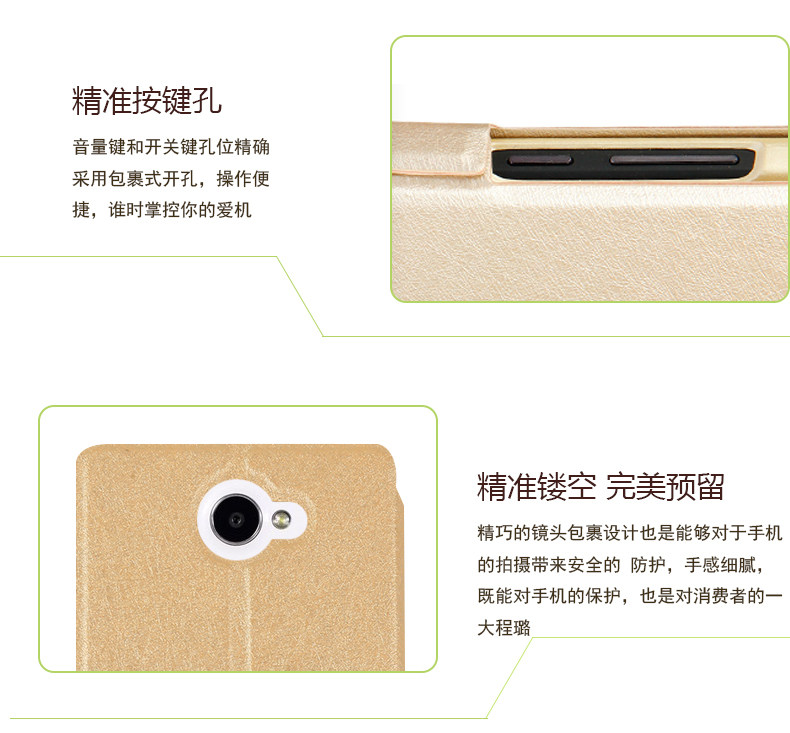 精准按键孔

音量键和开关键孔位精确采用包裹式开孔，操作便捷，谁时掌控你的爱机

精准镂空 完美预留

精巧的镜头包裹设计也是能够对于手机的拍摄带来安全的 防护，手感细腻，既能对手机的保护，也是对消费者的一大程璐