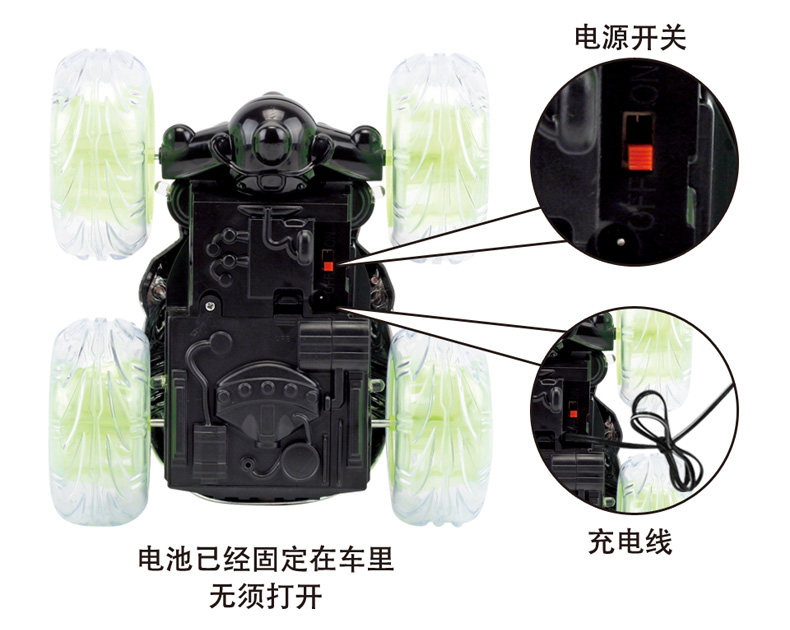 电源开关

ON

OFF

充电线

电池已经固定在车里
无须打开