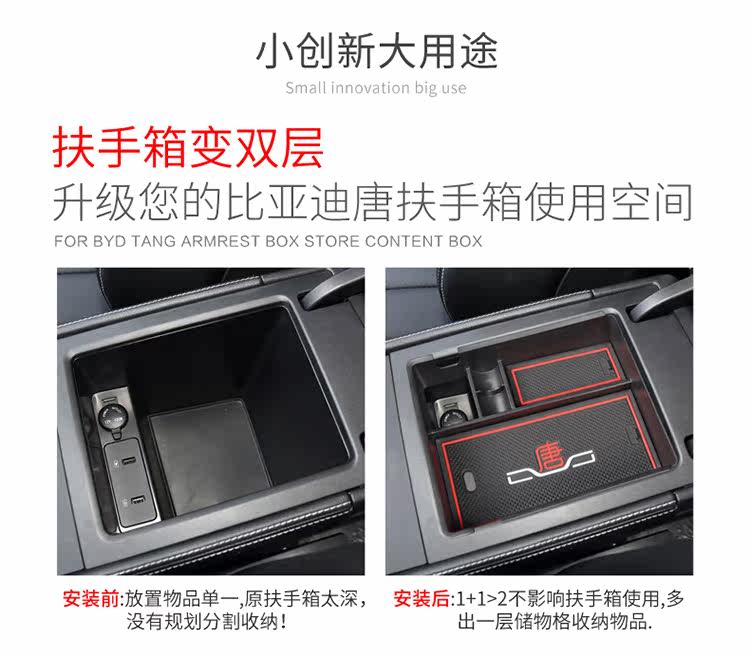 小创新大用途
Small innovation big use

扶手箱变双层
升级您的比亚迪唐扶手箱使用空间
FOR BYD TANG ARMREST BOX STORE CONTENT BOX

唐

安装前:放置物品单一,原扶手箱太深,没有规划分割收纳!

安装后:1+1>2不影响扶手箱使用,多出一层储物格收纳物品.