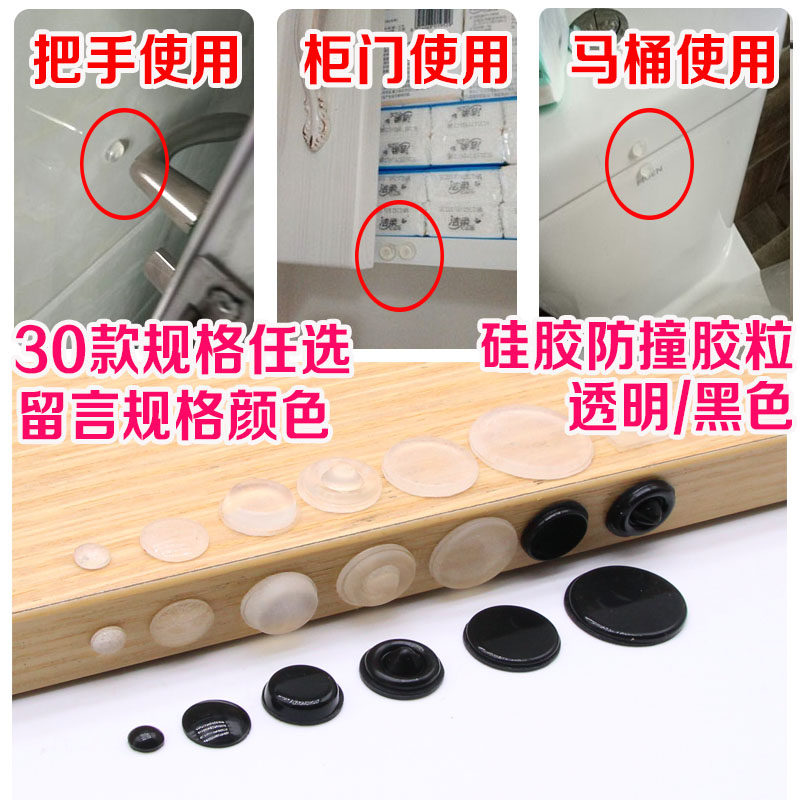 把手使用

柜门使用

马桶使用

30款规格任选
留言规格颜色

硅胶防撞胶粒
透明/黑色