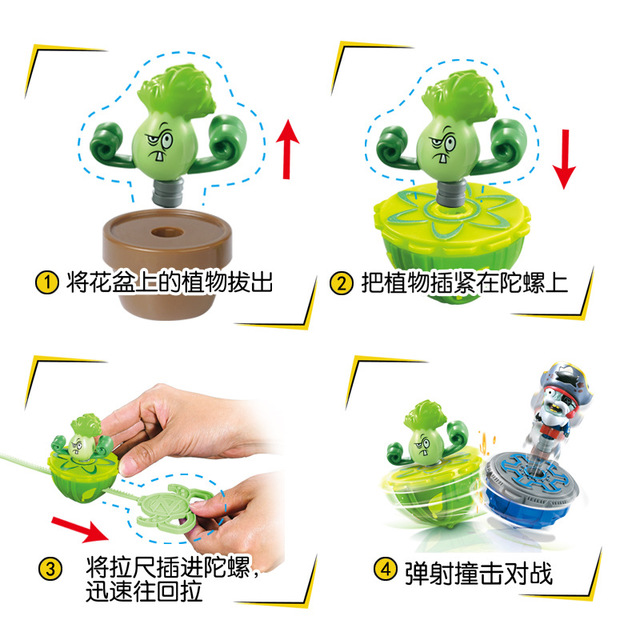 ① 将花盆上的植物拔出

② 把植物插紧在陀螺上

③ 将拉尺插进陀螺，迅速往回拉

④ 弹射撞击对战