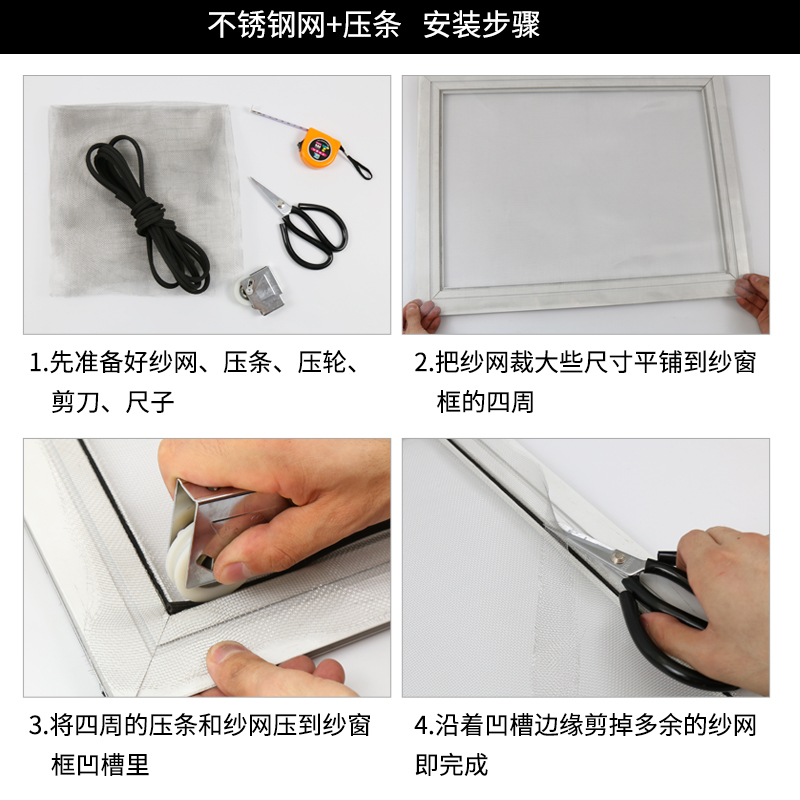 不锈钢网+压条 安装步骤

1.先准备好纱网、压条、压轮、剪刀、尺子

2.把纱网裁大些尺寸平铺到纱窗框的四周

3.将四周的压条和纱网压到纱窗框凹槽里

4.沿着凹槽边缘剪掉多余的纱网即完成