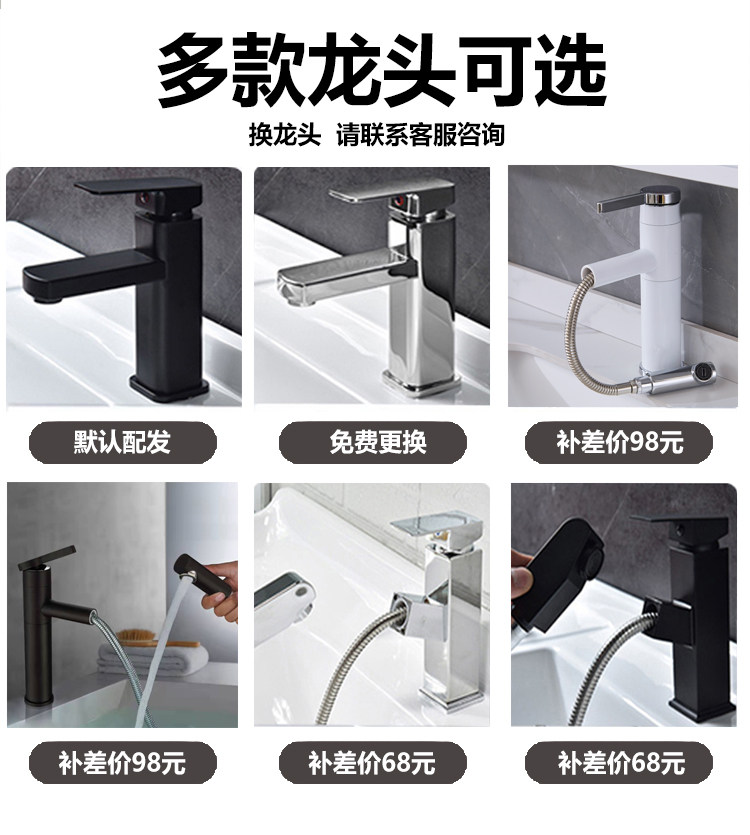 多款龙头可选

换龙头 请联系客服咨询

默认配发

免费更换

补差价98元

补差价98元

补差价68元

补差价68元