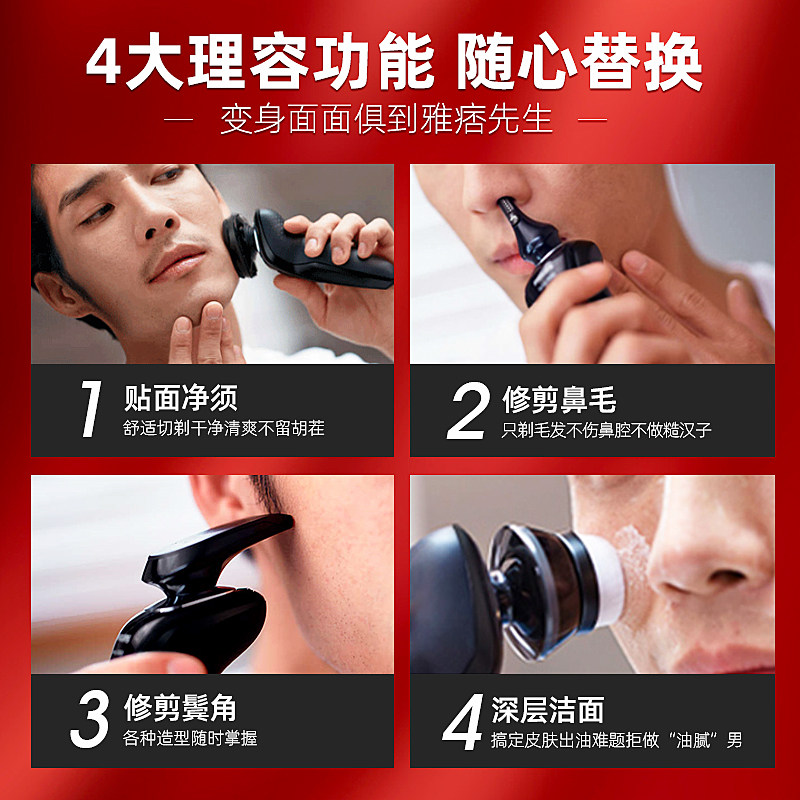 4大理容功能 随心替换

— 变身面面俱到雅痞先生 —

1 贴面净须
舒适切剃干净清爽不留胡茬

2 修剪鼻毛
只剃毛发不伤鼻腔不做糙汉子

3 修剪鬓角
各种造型随时掌握

4 深层洁面
搞定皮肤出油难题拒做“油腻”男