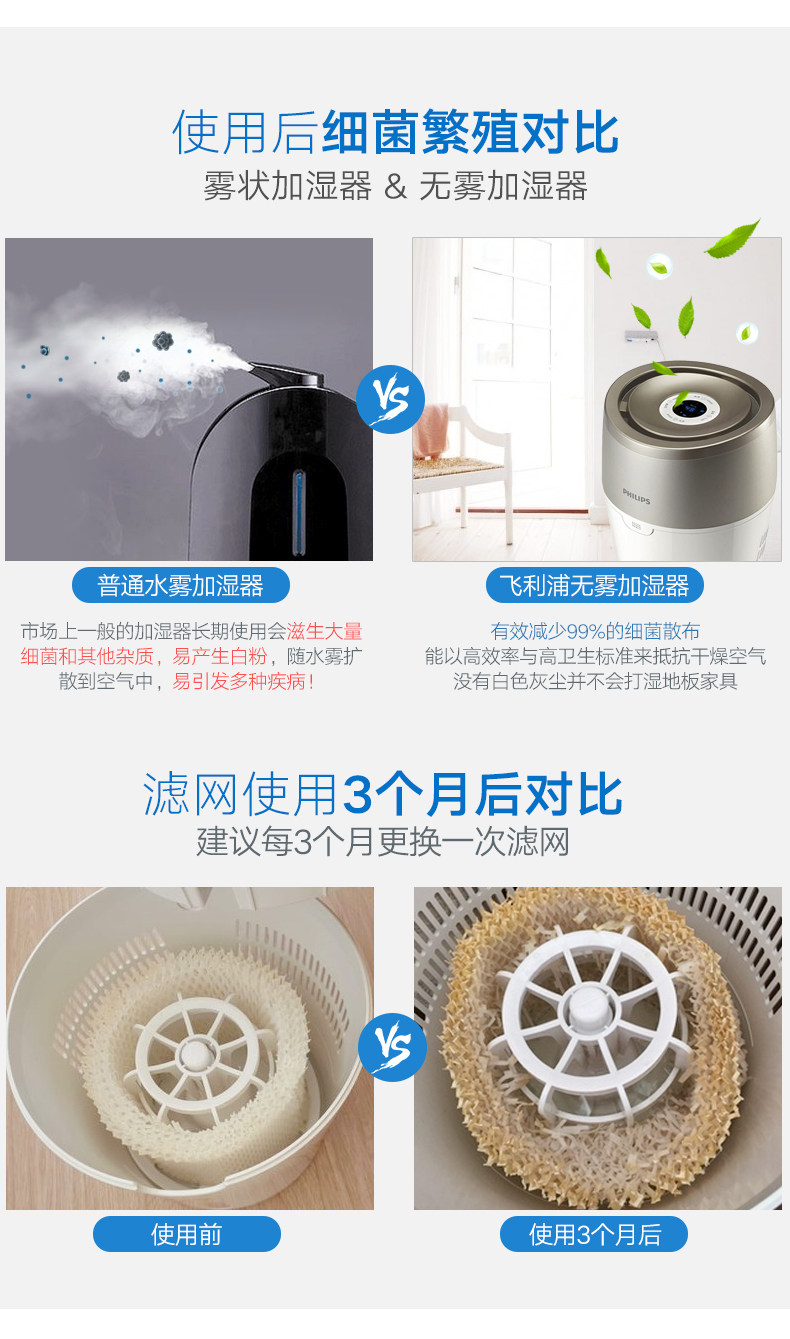 使用后细菌繁殖对比
雾状加湿器 & 无雾加湿器

VS

PHILIPS

普通水雾加湿器

市场上一般的加湿器长期使用会滋生大量细菌和其他杂质，易产生白粉，随水雾扩散到空气中，易引发多种疾病！

飞利浦无雾加湿器

有效减少99%的细菌散布
能以高效率与高卫生标准来抵抗干燥空气
没有白色灰尘并不会打湿地板家具

滤网使用3个月后对比
建议每3个月更换一次滤网

VS

使用前

使用3个月后