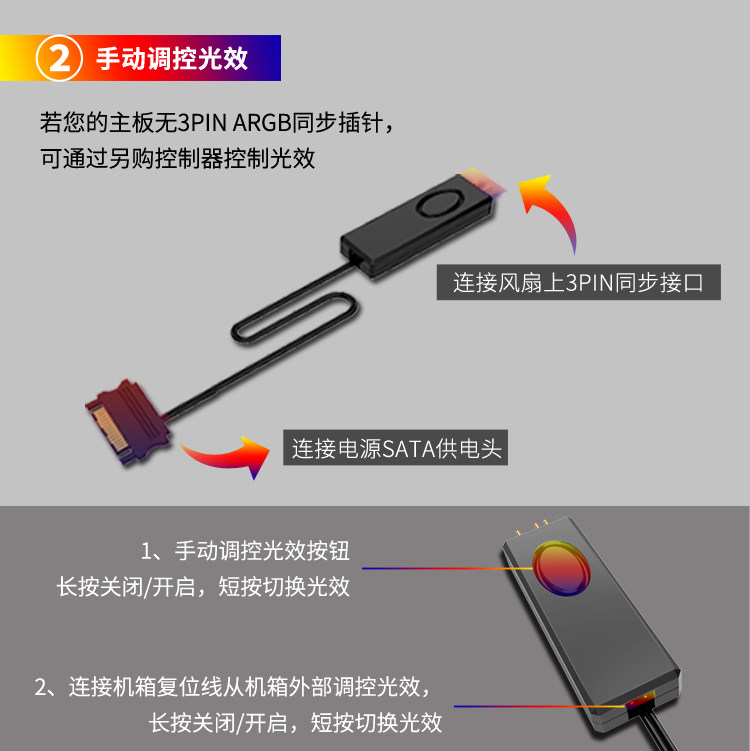 2 手动调控光效

若您的主板无3PIN ARGB同步插针，
可通过另购控制器控制光效

连接风扇上3PIN同步接口

连接电源SATA供电头

1、手动调控光效按钮
长按关闭/开启，短按切换光效

2、连接机箱复位线从机箱外部调控光效，
长按关闭/开启，短按切换光效