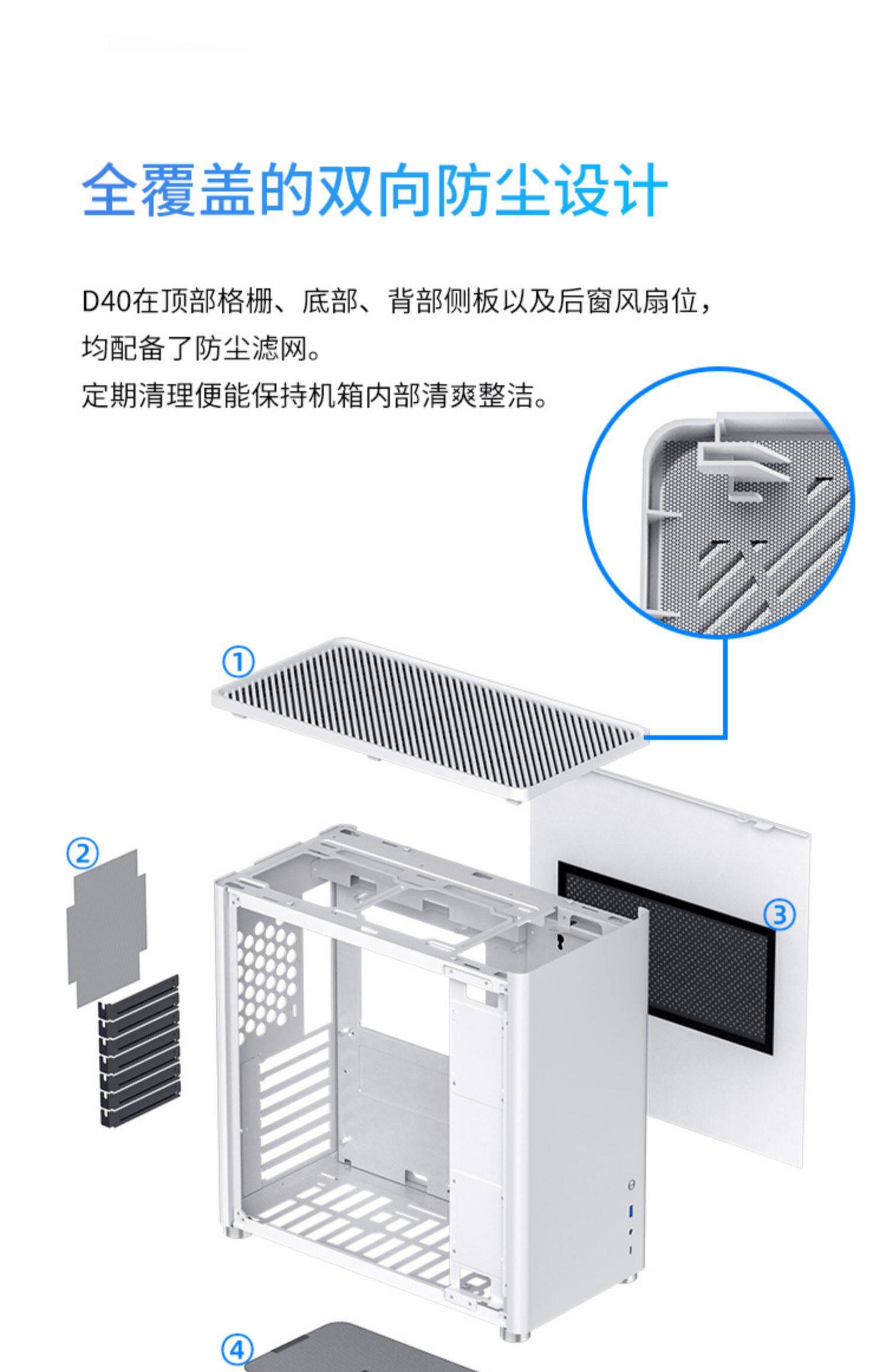 全覆盖的双向防尘设计

D40在顶部格栅、底部、背部侧板以及后窗风扇位，均配备了防尘滤网。
定期清理便能保持机箱内部清爽整洁。

①

②

③

④