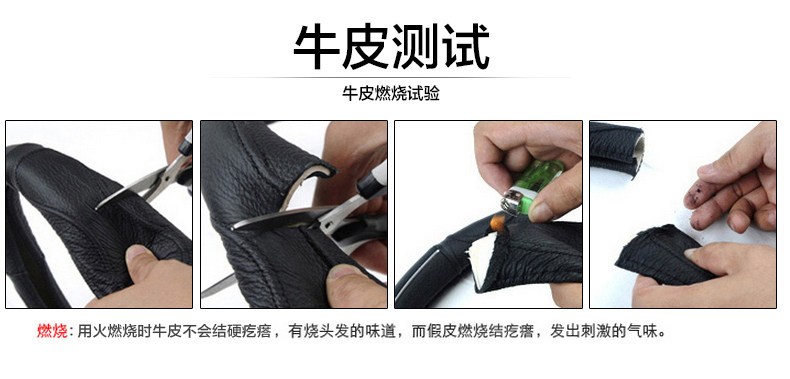 牛皮测试

牛皮燃烧试验

燃烧：用火燃烧时牛皮不会结硬疙瘩，有烧头发的味道，而假皮燃烧结疙瘩，发出刺激的气味。