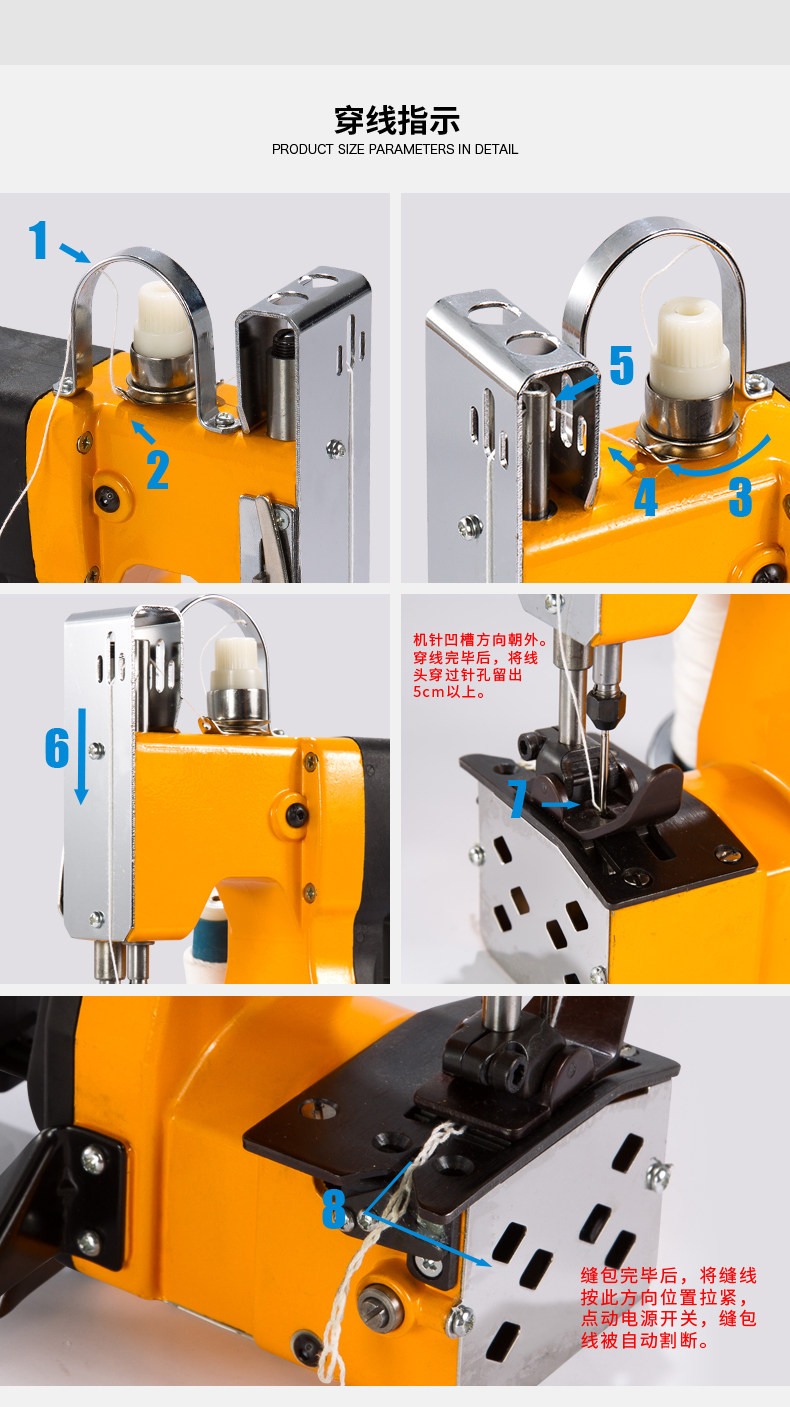 穿线指示
PRODUCT SIZE PARAMETERS IN DETAIL

1

2

5

4

3

6

机针凹槽方向朝外。穿线完毕后，将线头穿过针孔留出5cm以上。

7

8

缝包完毕后，将缝线按此方向位置拉紧，点动电源开关，缝包线被自动割断。