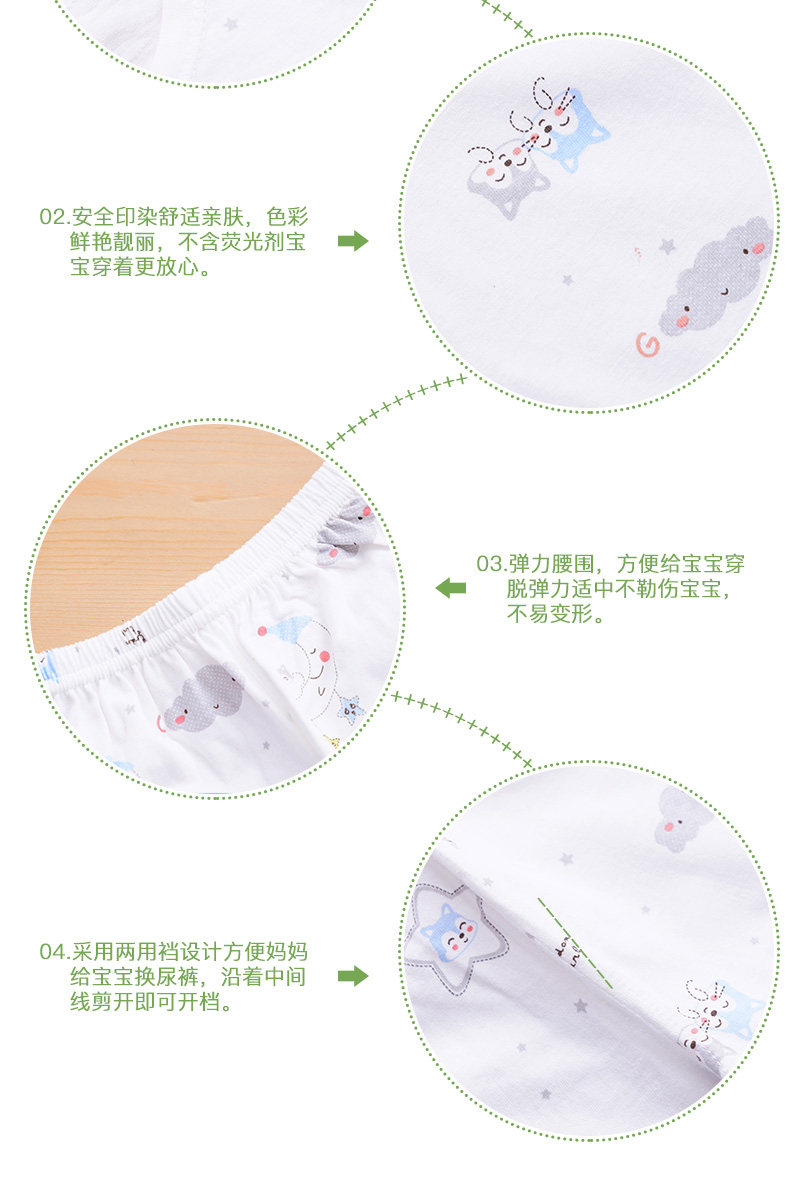 02.安全印染舒适亲肤，色彩鲜艳靓丽，不含荧光剂宝宝穿着更放心。

03.弹力腰围，方便给宝宝穿脱弹力适中不勒伤宝宝，不易变形。

04.采用两用裆设计方便妈妈给宝宝换尿裤，沿着中间线剪开即可开档。