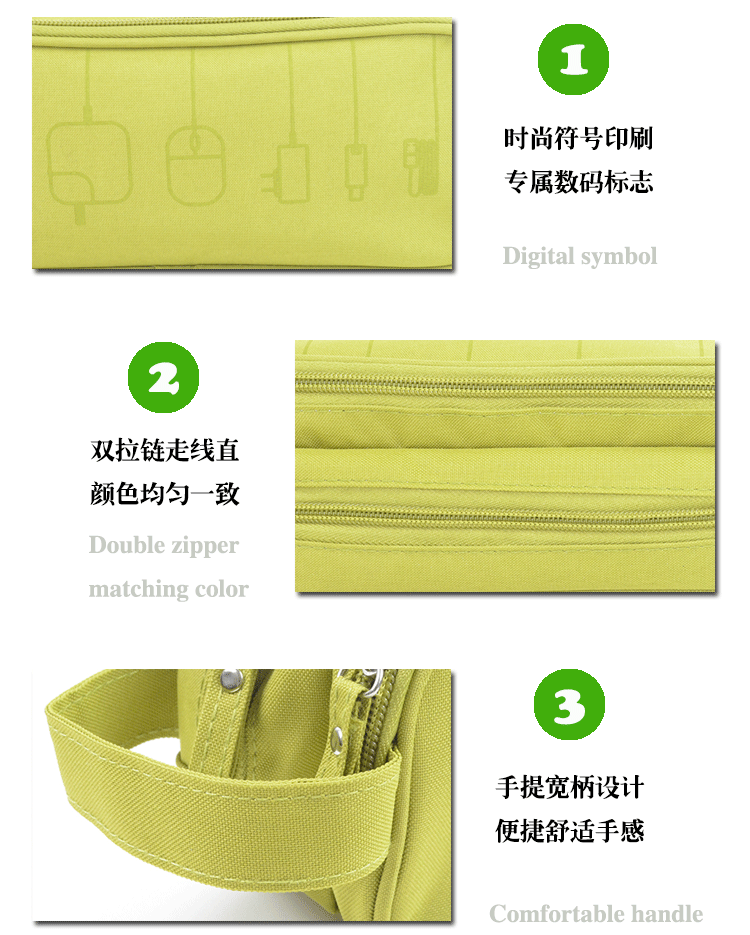 1

时尚符号印刷
专属数码标志

Digital symbol

2

双拉链走线直
颜色均匀一致

Double zipper
matching color

3

手提宽柄设计
便捷舒适手感

Comfortable handle