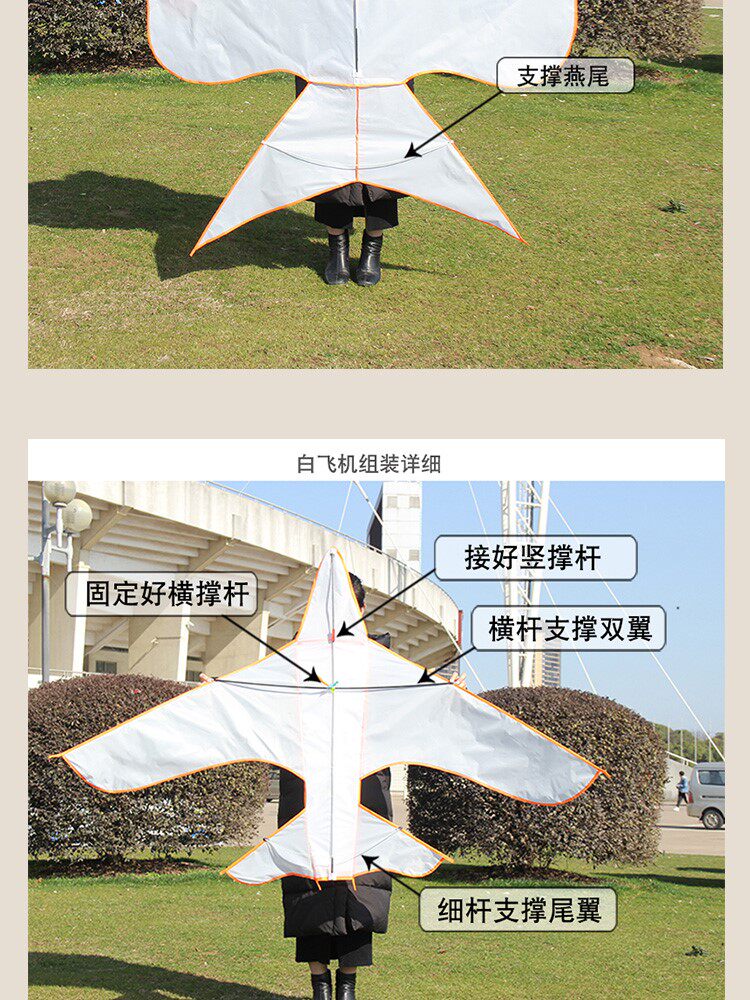 支撑燕尾

白飞机组装详细

接好竖撑杆

固定好横撑杆

横杆支撑双翼

细杆支撑尾翼