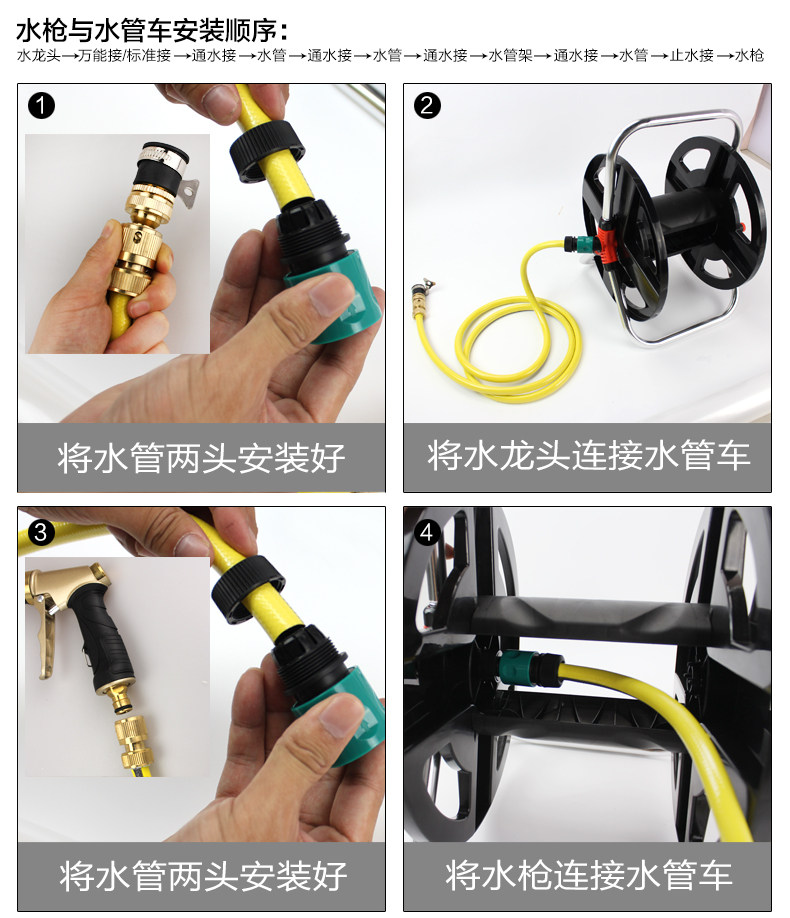 水枪与水管车安装顺序：

水龙头→万能接/标准接→通水接→水管→通水接→水管→通水接→水管架→通水接→水管→止水接→水枪

1

将水管两头安装好

2

将水龙头连接水管车

3

将水管两头安装好

4

将水枪连接水管车