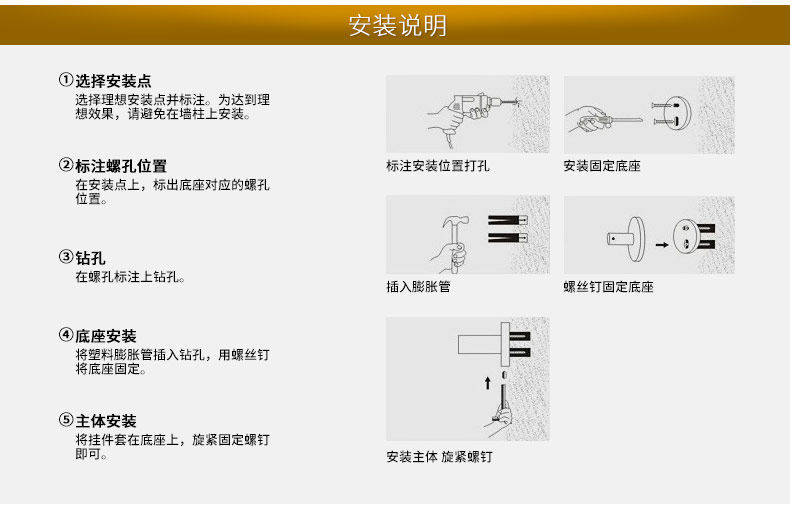 安装说明

①选择安装点
选择理想安装点并标注。为达到理想效果，请避免在墙柱上安装。

②标注螺孔位置
在安装点上，标出底座对应的螺孔位置。

③钻孔
在螺孔标注上钻孔。

④底座安装
将塑料膨胀管插入钻孔，用螺丝钉将底座固定。

⑤主体安装
将挂件套在底座上，旋紧固定螺钉即可。

标注安装位置打孔

安装固定底座

插入膨胀管

螺丝钉固定底座

安装主体 旋紧螺钉