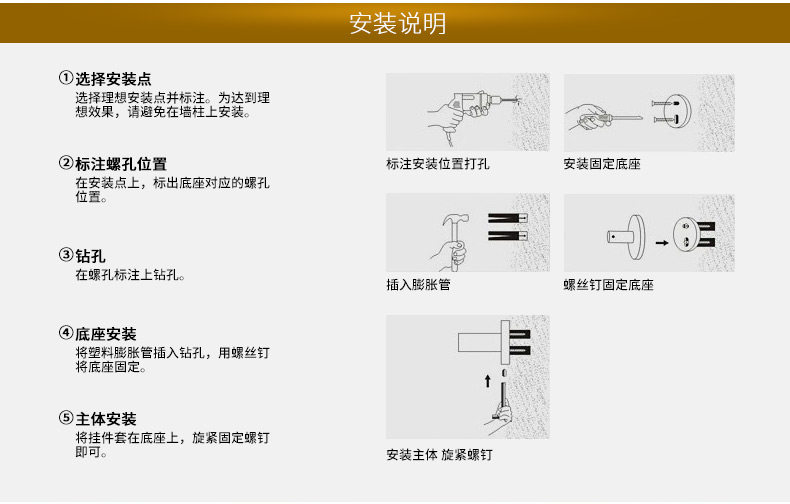 安装说明

①选择安装点
选择理想安装点并标注。为达到理想效果，请避免在墙柱上安装。

②标注螺孔位置
在安装点上，标出底座对应的螺孔位置。

③钻孔
在螺孔标注上钻孔。

④底座安装
将塑料膨胀管插入钻孔，用螺丝钉将底座固定。

⑤主体安装
将挂件套在底座上，旋紧固定螺钉即可。

标注安装位置打孔

安装固定底座

插入膨胀管

螺丝钉固定底座

安装主体 旋紧螺钉