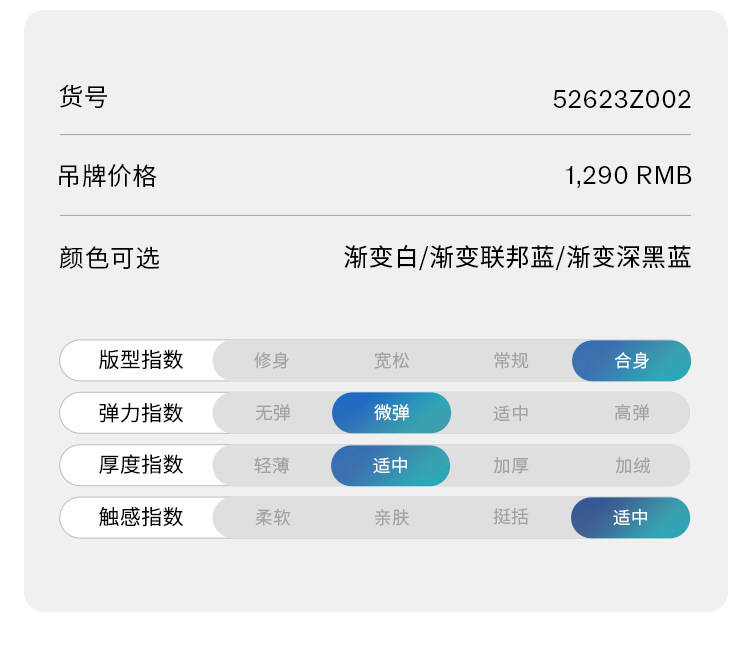 货号 52623Z002

吊牌价格 1,290 RMB

颜色可选 渐变白/渐变联邦蓝/渐变深黑蓝

版型指数 修身 宽松 常规 合身

弹力指数 无弹 微弹 适中 高弹

厚度指数 轻薄 适中 加厚 加绒

触感指数 柔软 亲肤 挺括 适中