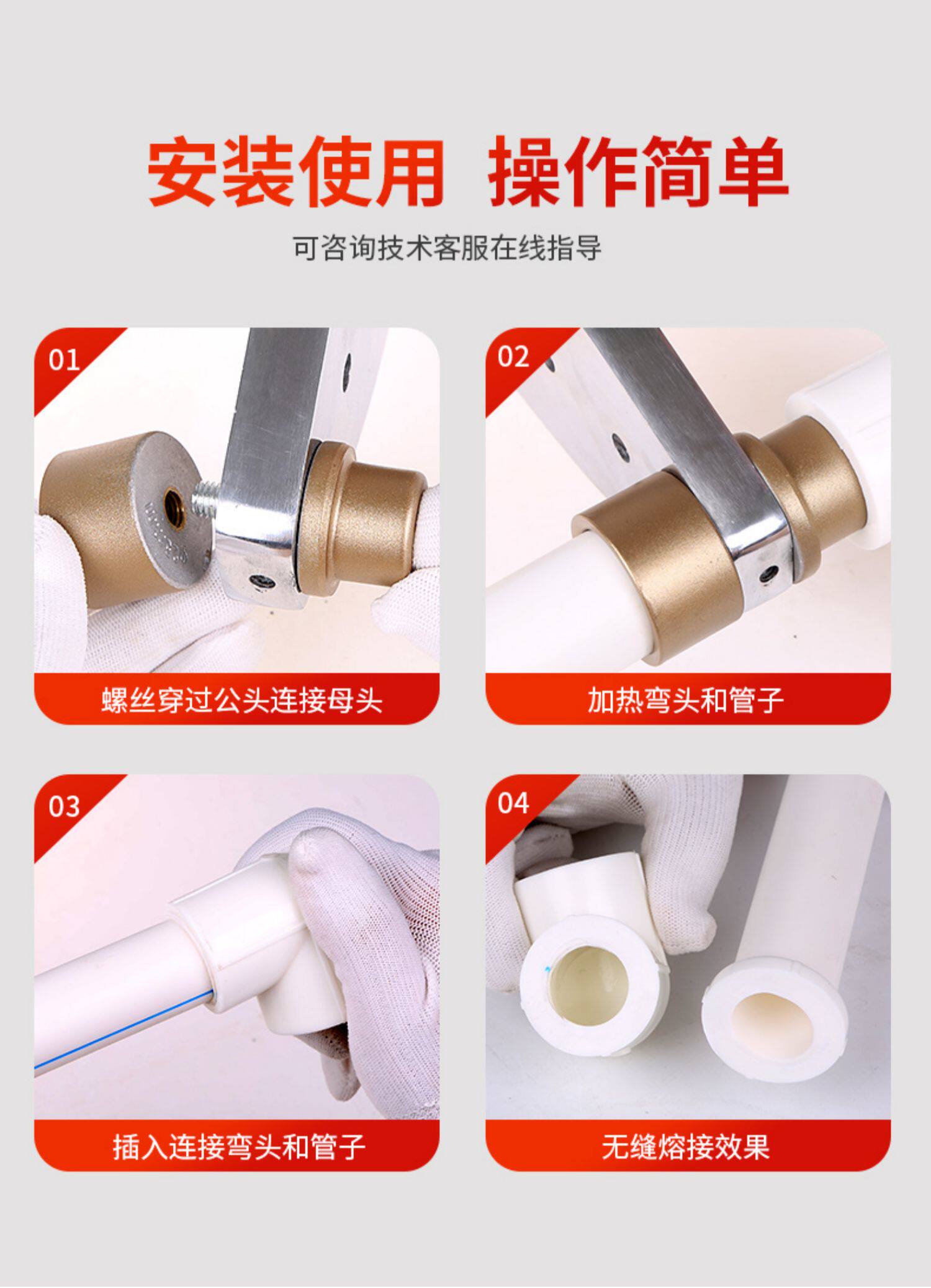 安装使用 操作简单

可咨询技术客服在线指导

01

螺丝穿过公头连接母头

02

加热弯头和管子

03

插入连接弯头和管子

04

无缝熔接效果