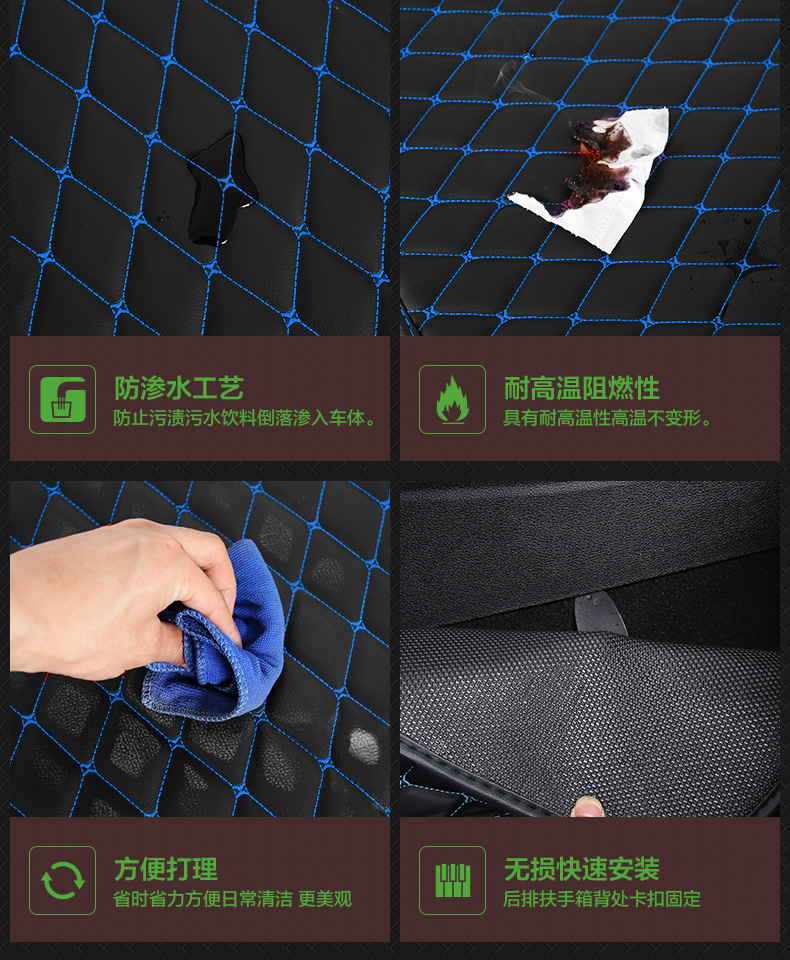 防渗水工艺
防止污渍污水饮料倒落渗入车体。

耐高温阻燃性
具有耐高温性高温不变形。

方便打理
省时省力方便日常清洁 更美观

无损快速安装
后排扶手箱背处卡扣固定