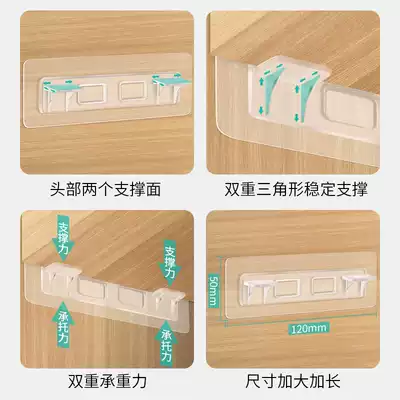 头部两个支撑面

双重三角形稳定支撑

支撑力

支撑力

承托力

承托力

双重承重力

50mm

120mm

尺寸加大加长