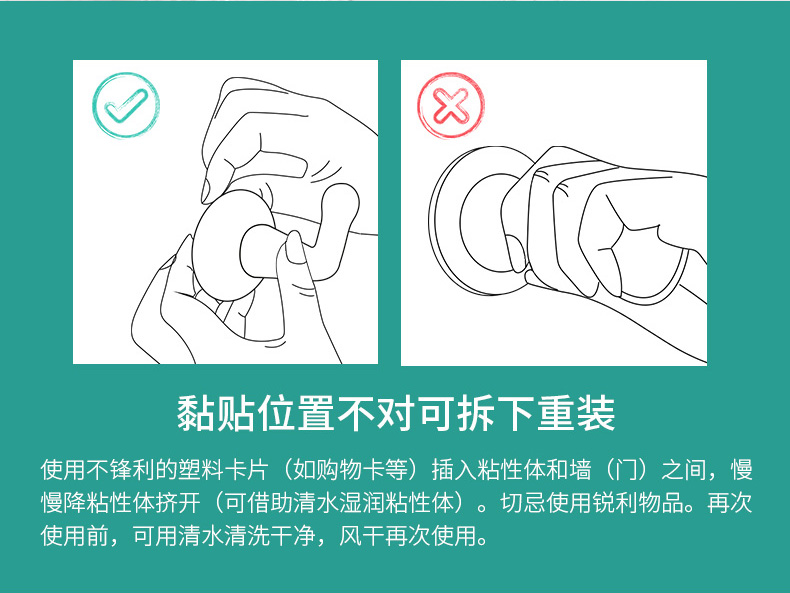 黏贴位置不对可拆下重装

使用不锋利的塑料卡片（如购物卡等）插入粘性体和墙（门）之间，慢慢降粘性体挤开（可借助清水湿润粘性体）。切忌使用锐利物品。再次使用前，可用清水清洗干净，风干再次使用。