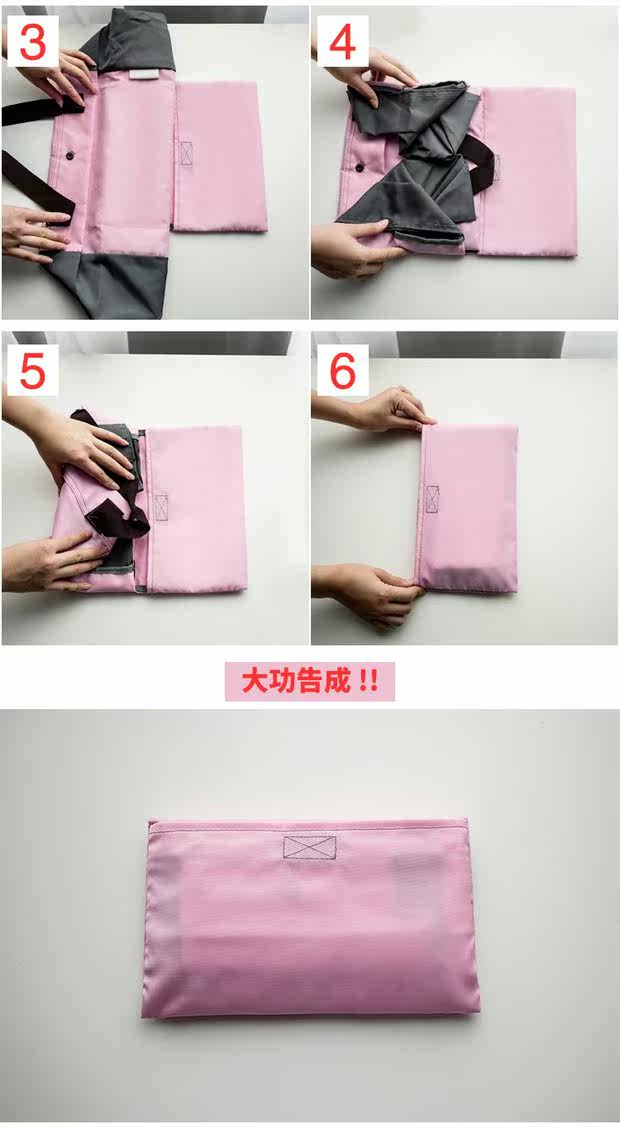 3

4

5

6

大功告成 !!