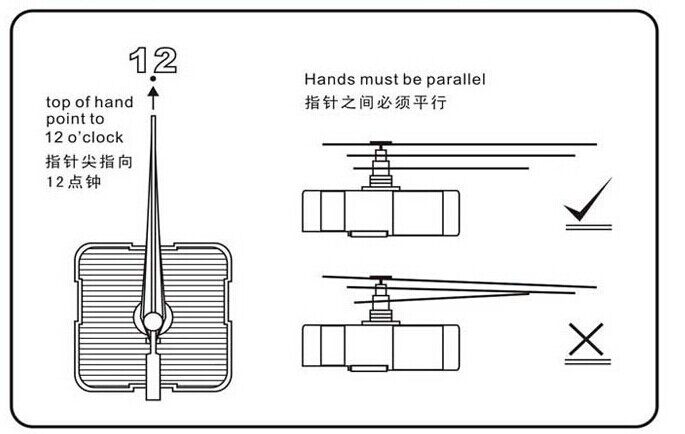 12

top of hand point to 12 o'clock
指针尖指向
12点钟

Hands must be parallel
指针之间必须平行