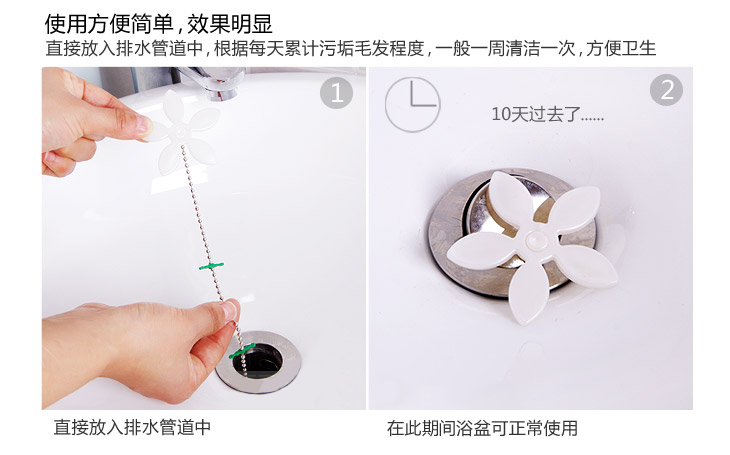 使用方便简单，效果明显
直接放入排水管道中，根据每天累计污垢毛发程度，一般一周清洁一次，方便卫生

1

2

10天过去了......

直接放入排水管道中

在此期间浴盆可正常使用