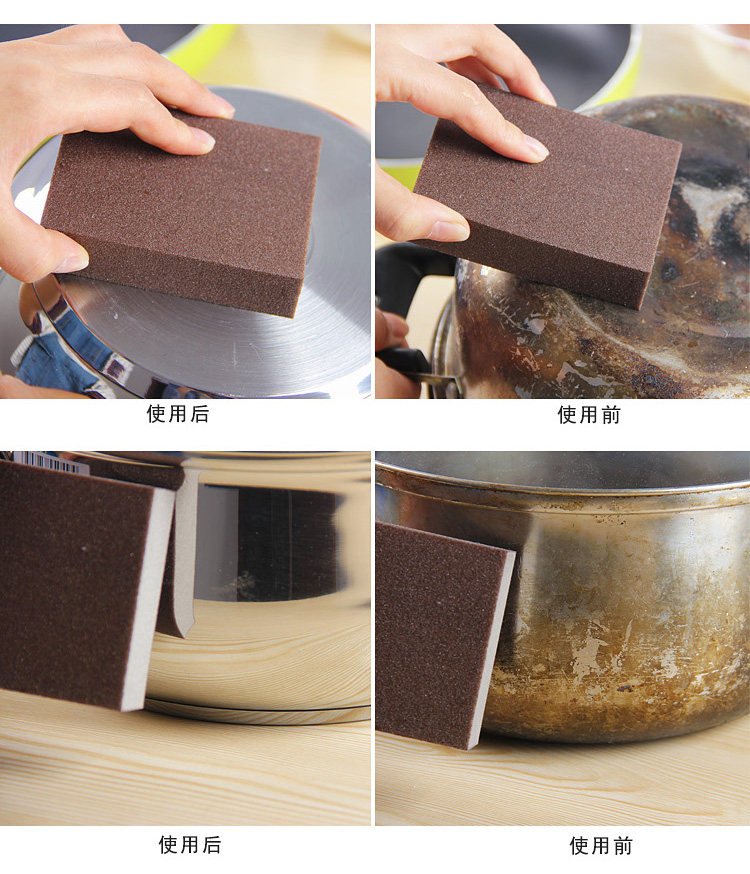 使用后

使用前

使用后

使用前