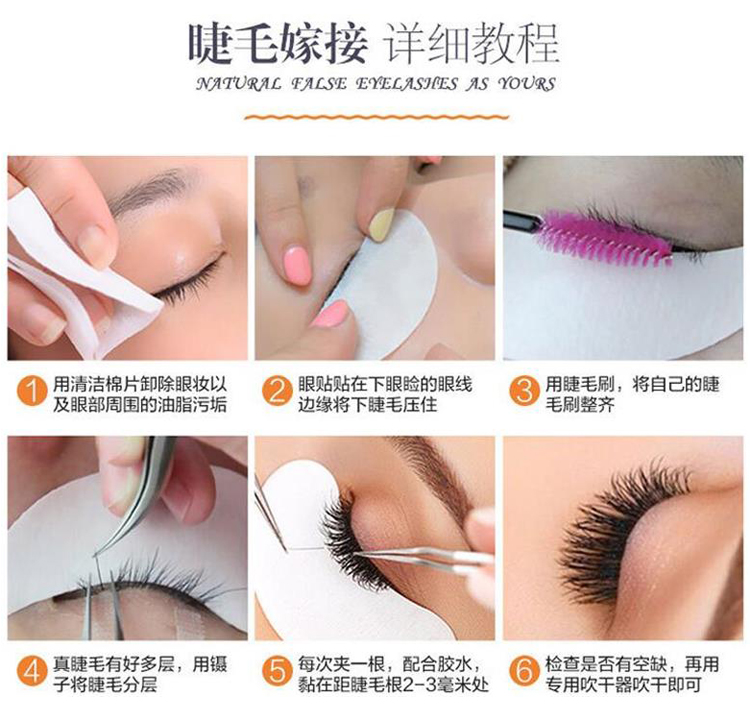 睫毛嫁接 详细教程

NATURAL FALSE EYELASHES AS YOURS

1 用清洁棉片卸除眼妆以及眼部周围的油脂污垢

2 眼贴贴在下眼睑的眼线边缘将下睫毛压住

3 用睫毛刷，将自己的睫毛刷整齐

4 真睫毛有好多层，用镊子将睫毛分层

5 每次夹一根，配合胶水，黏在距睫毛根2-3毫米处

6 检查是否有空缺，再用专用吹干器吹干即可