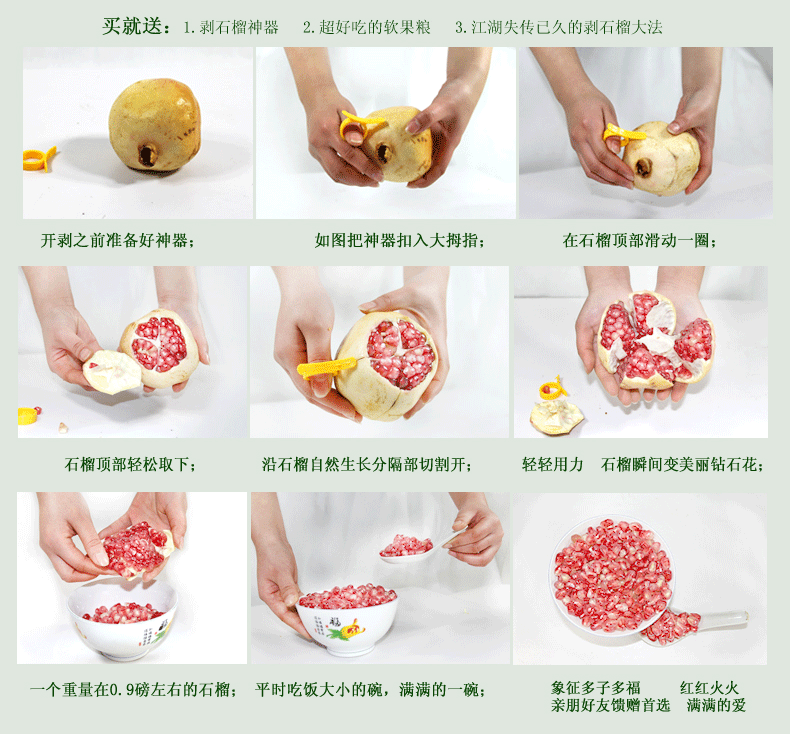 买就送：1.剥石榴神器　2.超好吃的软果粮　3.江湖失传已久的剥石榴大法

开剥之前准备好神器；

如图把神器扣入大拇指；

在石榴顶部滑动一圈；

石榴顶部轻松取下；

沿石榴自然生长分隔部切割开；

轻轻用力　石榴瞬间变美丽钻石花；

福

一个重量在0.9磅左右的石榴；

平时吃饭大小的碗，满满的一碗；

象征多子多福　红红火火
亲朋好友馈赠首选　满满的爱