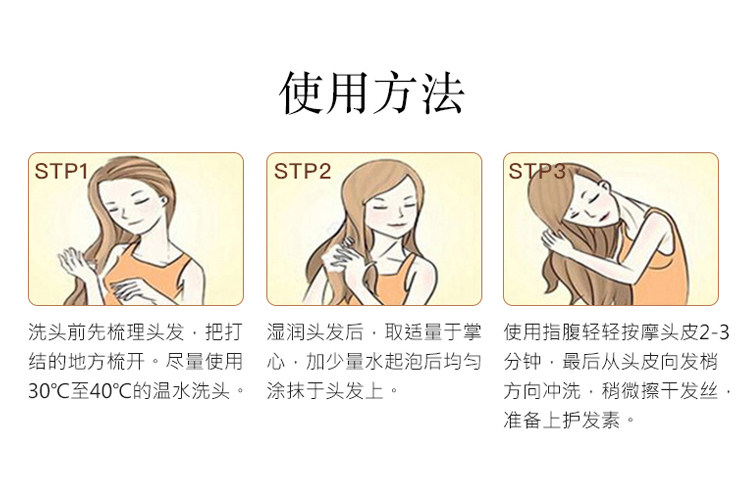 使用方法

STP1

洗头前先梳理头发，把打结的地方梳开。尽量使用30℃至40℃的温水洗头。

STP2

湿润头发后，取适量于掌心，加少量水起泡后均匀涂抹于头发上。

STP3

使用指腹轻轻按摩头皮2-3分钟，最后从头皮向发梢方向冲洗，稍微擦干发丝，准备上护发素。