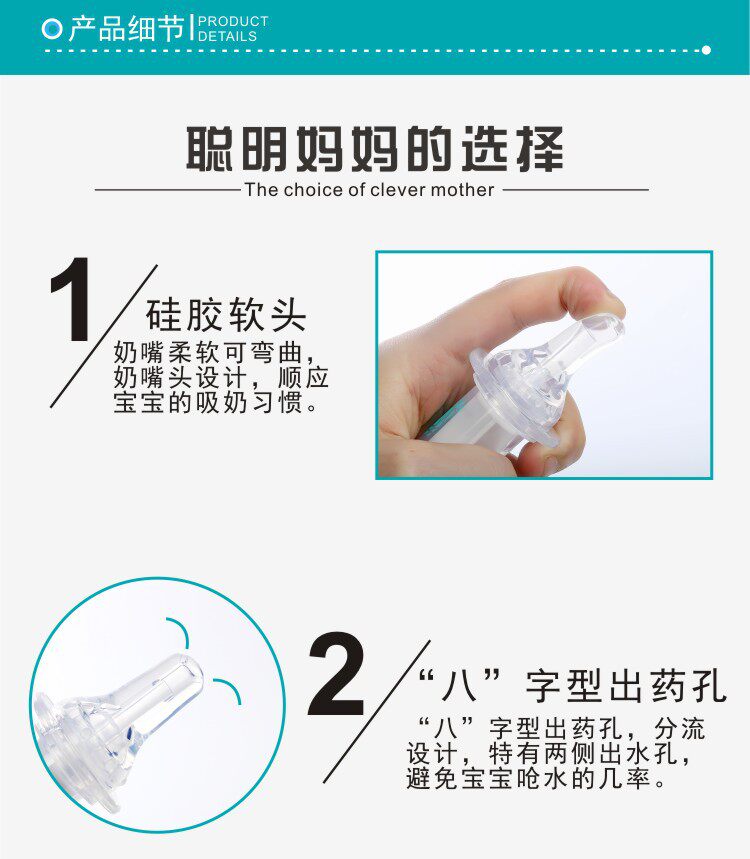 产品细节 PRODUCT DETAILS

聪明妈妈的选择

The choice of clever mother

1

硅胶软头

奶嘴柔软可弯曲，奶嘴头设计，顺应宝宝的吸奶习惯。

2

“八”字型出药孔

“八”字型出药孔，分流设计，特有两侧出水孔，避免宝宝呛水的几率。