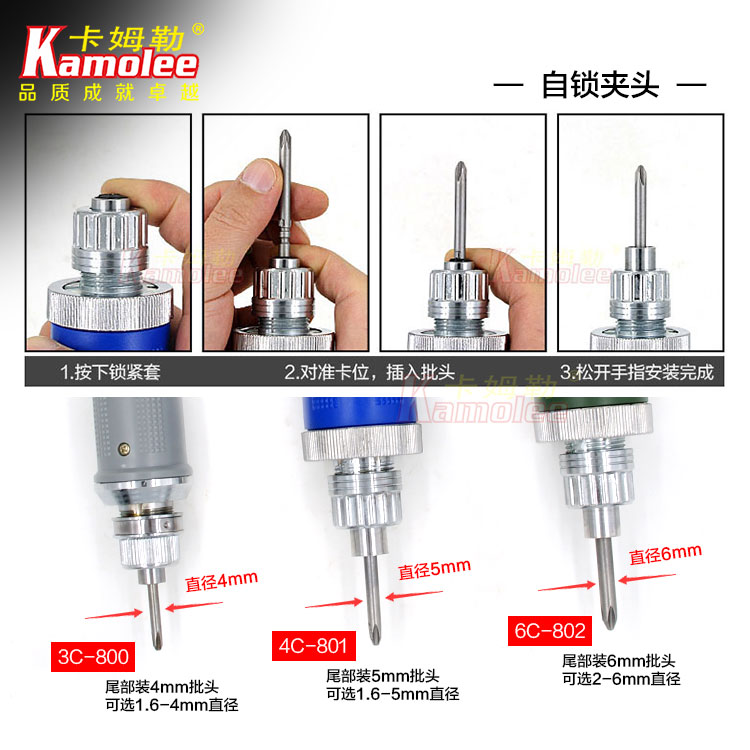 卡姆勒®
Kamolee
品质成就卓越

— 自锁夹头 —

卡姆勒
Kamolee

卡姆勒
Kamolee

1.按下锁紧套

2.对准卡位，插入批头

3.松开手指安装完成

卡姆勒
Kamolee

直径4mm

3C-800

尾部装4mm批头
可选1.6-4mm直径

直径5mm

4C-801

尾部装5mm批头
可选1.6-5mm直径

直径6mm

6C-802

尾部装6mm批头
可选2-6mm直径