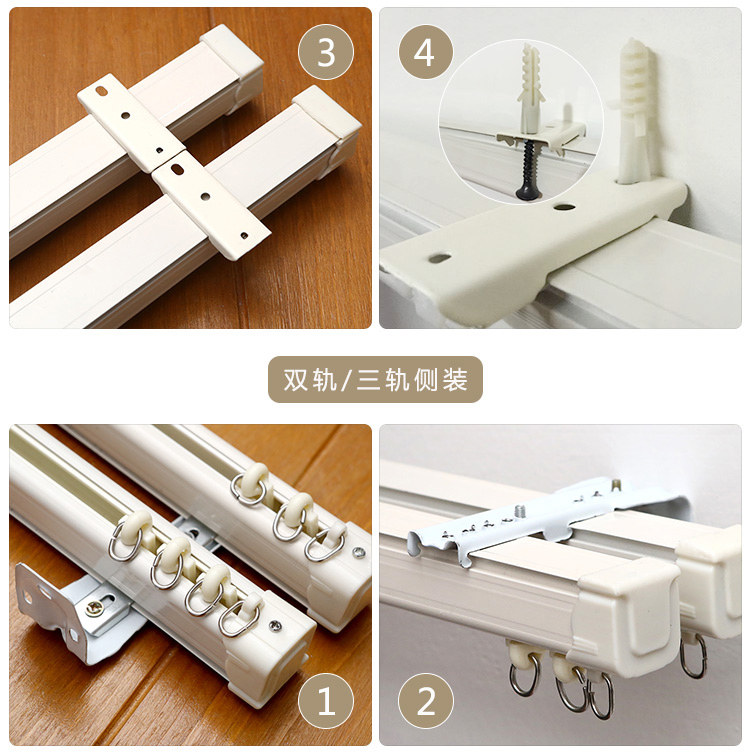 3

4

双轨/三轨侧装

1

2