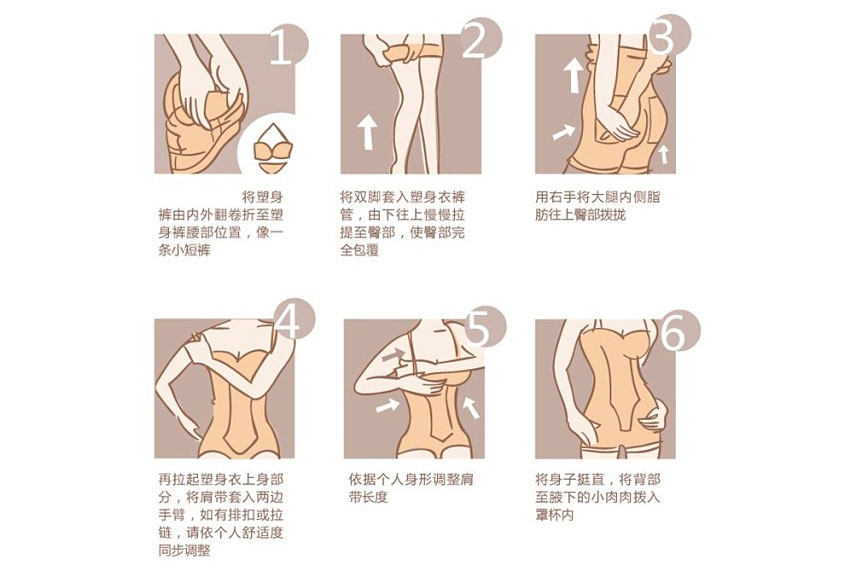 1

将塑身裤由内外翻卷折至塑身裤腰部位置，像一条小短裤

2

将双脚套入塑身衣裤管，由下往上慢慢拉提至臀部，使臀部完全包覆

3

用右手将大腿内侧脂肪往上臀部拨拢

4

再拉起塑身衣上身部分，将肩带套入两边手臂，如有排扣或拉链，请依个人舒适度同步调整

5

依据个人身形调整肩带长度

6

将身子挺直，将背部至腋下的小肉肉拨入罩杯内