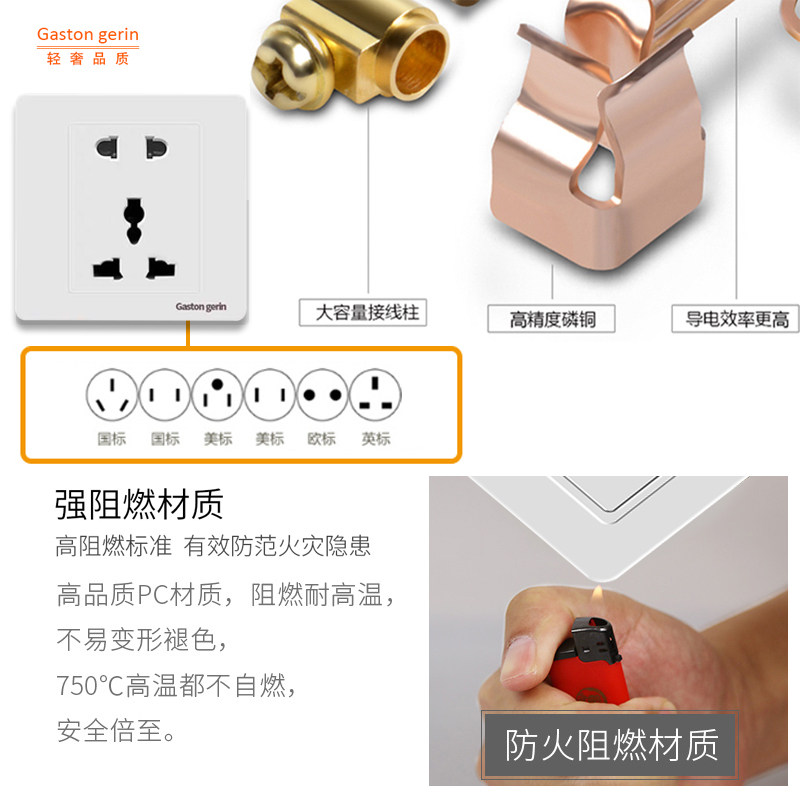 Gaston gerin
轻奢品质

Gaston gerin

大容量接线柱

高精度磷铜

导电效率更高

国标 国标 美标 美标 欧标 英标

强阻燃材质

高阻燃标准 有效防范火灾隐患

高品质PC材质，阻燃耐高温，
不易变形褪色，
750°C高温都不自燃，
安全倍至。

防火阻燃材质