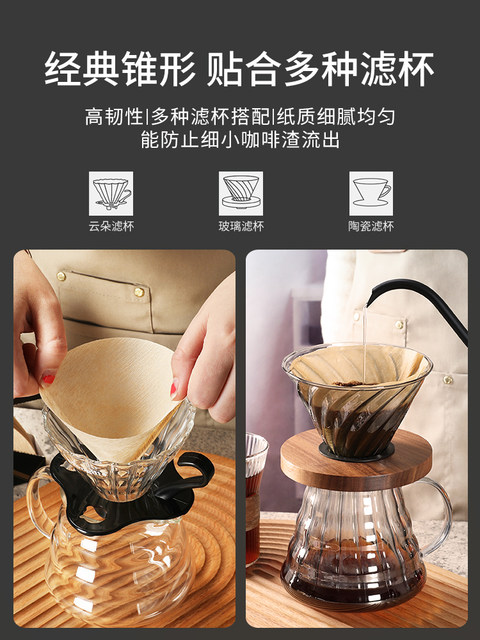 经典锥形 贴合多种滤杯

高韧性|多种滤杯搭配|纸质细腻均匀
能防止细小咖啡渣流出

云朵滤杯

玻璃滤杯

陶瓷滤杯