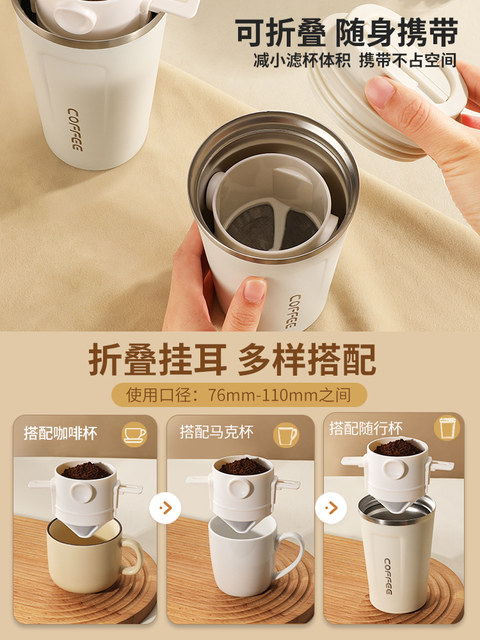 可折叠 随身携带
减小滤杯体积 携带不占空间

COFFEE

COFFEE

折叠挂耳 多样搭配
使用口径：76mm-110mm之间

搭配咖啡杯

搭配马克杯

搭配随行杯

COFFEE