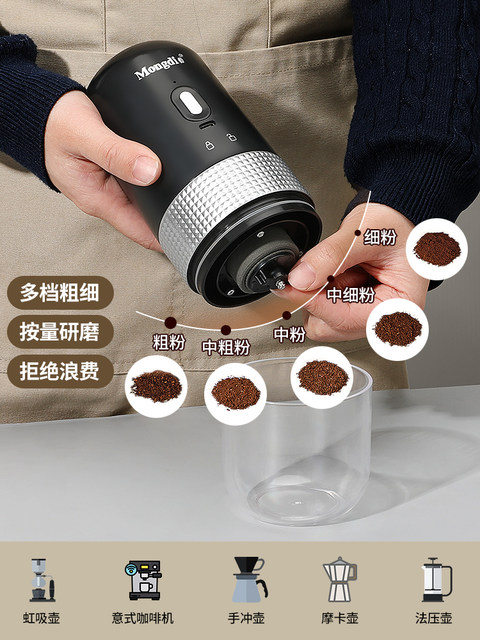 Mongdio

多档粗细
按量研磨
拒绝浪费

粗粉
中粗粉
中粉
中细粉
细粉

虹吸壶
意式咖啡机
手冲壶
摩卡壶
法压壶