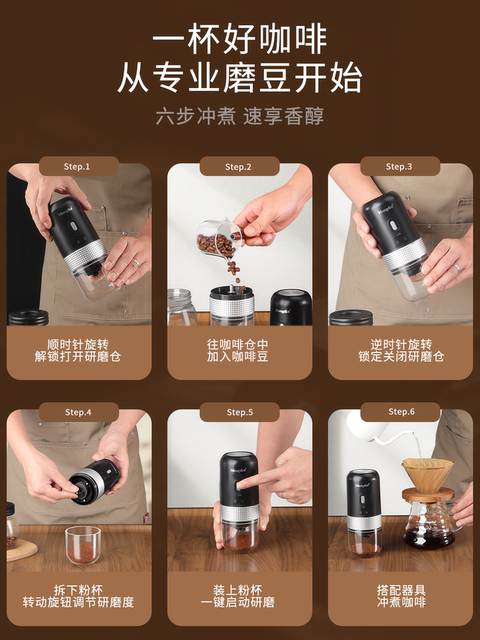 一杯好咖啡
从专业磨豆开始

六步冲煮 速享香醇

Step.1

顺时针旋转
解锁打开研磨仓

Step.2

往咖啡仓中
加入咖啡豆

Step.3

逆时针旋转
锁定关闭研磨仓

Step.4

拆下粉杯
转动旋钮调节研磨度

Step.5

装上粉杯
一键启动研磨

Step.6

搭配器具
冲煮咖啡