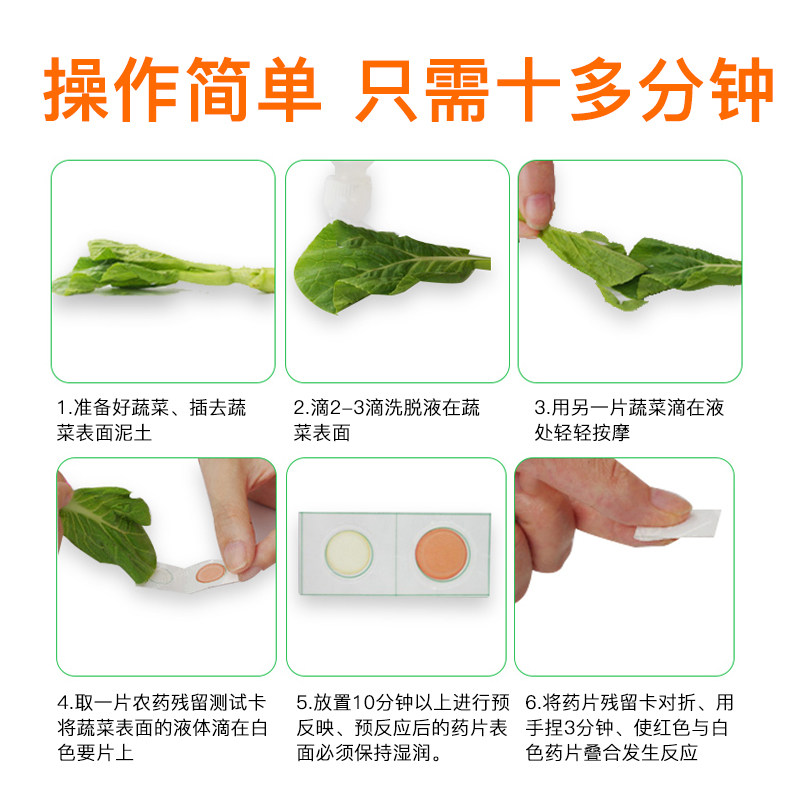 操作简单 只需十多分钟

1.准备好蔬菜、插去蔬菜表面泥土

2.滴2-3滴洗脱液在蔬菜表面

3.用另一片蔬菜滴在液处轻轻按摩

4.取一片农药残留测试卡将蔬菜表面的液体滴在白色要片上

5.放置10分钟以上进行预反映、预反应后的药片表面必须保持湿润。

6.将药片残留卡对折、用手捏3分钟、使红色与白色药片叠合发生反应