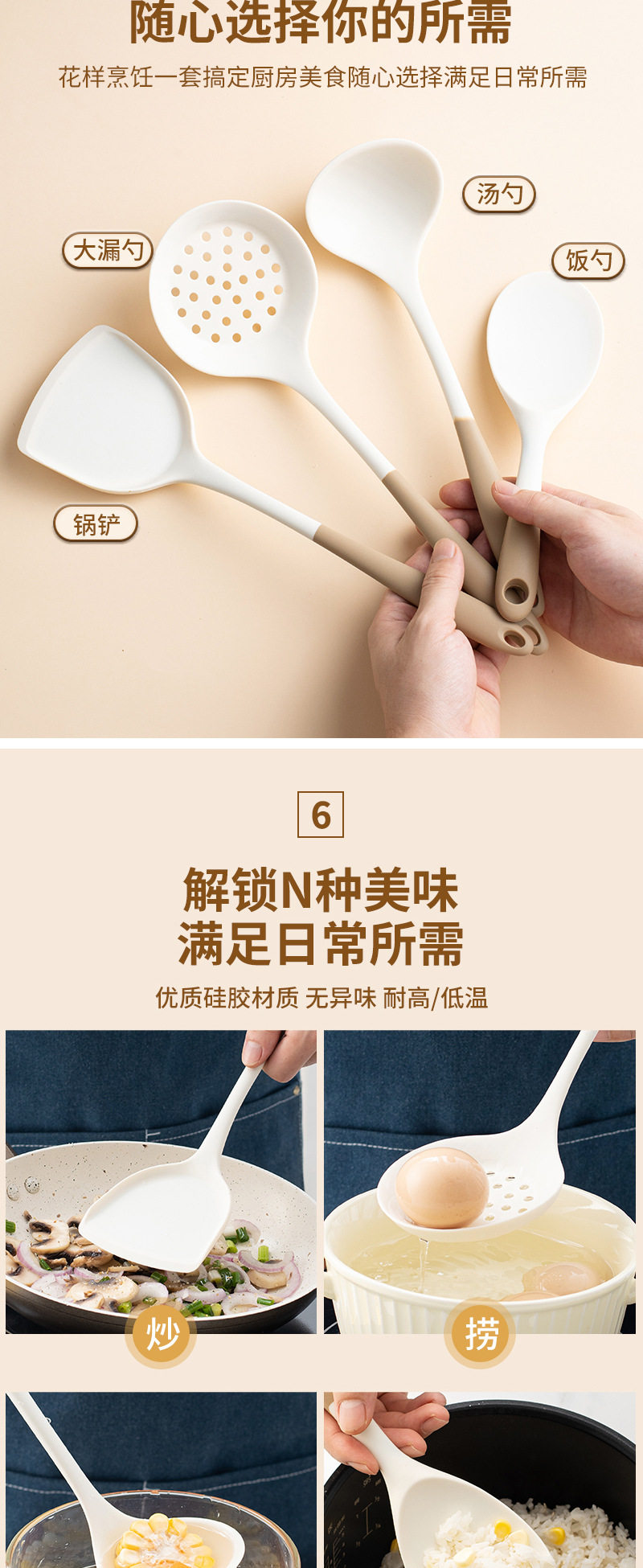 随心选择你的所需

花样烹饪一套搞定厨房美食随心选择满足日常所需

汤勺

大漏勺

饭勺

锅铲

6

解锁N种美味
满足日常所需

优质硅胶材质 无异味 耐高/低温

炒

捞